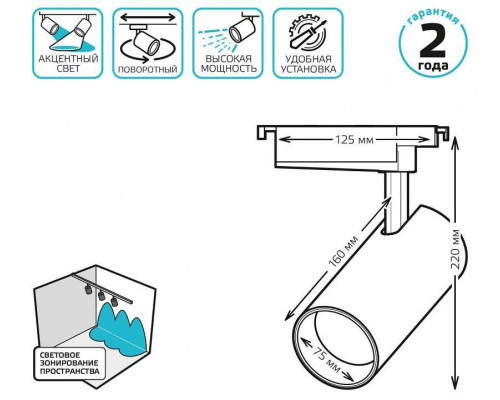 АКЦЕНТНЫЙ СВЕТ

ПОВОРОТНЫЙ

ВЫСОКАЯ МОЩНОСТЬ

УДОБНАЯ УСТАНОВКА

гарантия
2
года

125 мм

160 мм

220 мм

75 мм

СВЕТОВОЕ ЗОНИРОВАНИЕ ПРОСТРАНСТВА