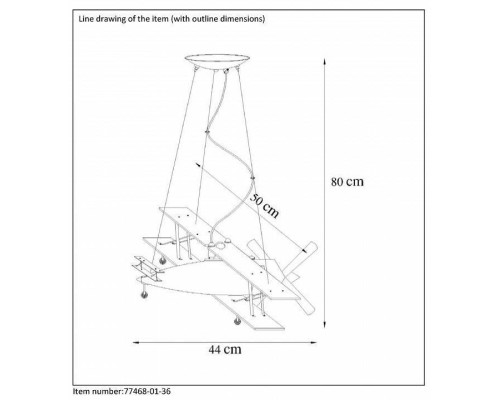 Line drawing of the item (with outline dimensions)

80 cm

50 cm

44 cm

Item number:77468-01-36