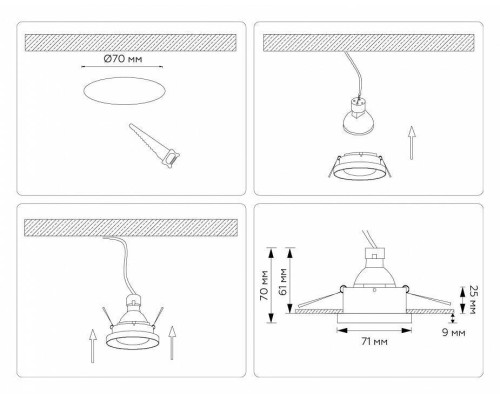 Ø70 мм

70 мм

61 мм

25 мм

9 мм

71 мм