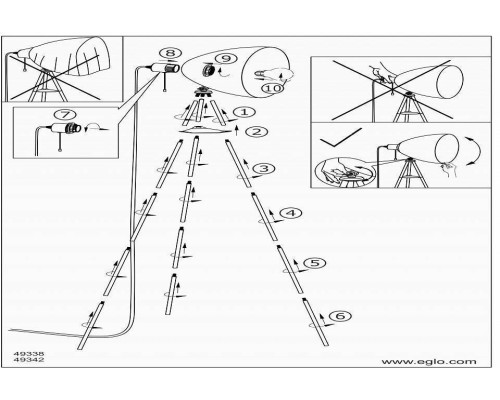 8
9
10
7
1
2
3
4
5
6
49338
49342
www.eglo.com