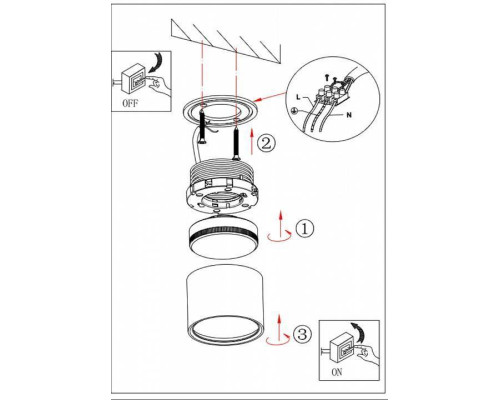 OFF

L

N

②

①

③

ON