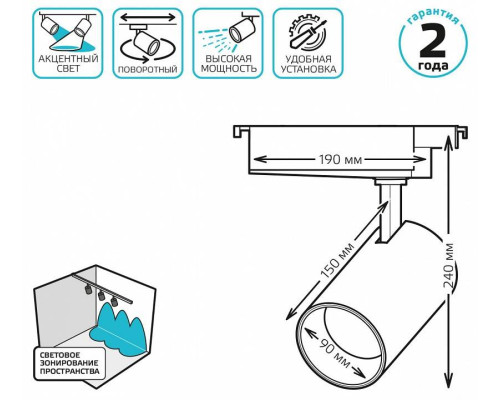 АКЦЕНТНЫЙ СВЕТ

ПОВОРОТНЫЙ

ВЫСОКАЯ МОЩНОСТЬ

УДОБНАЯ УСТАНОВКА

гарантия
2
года

190 мм

150 мм

240 мм

90 мм

СВЕТОВОЕ ЗОНИРОВАНИЕ ПРОСТРАНСТВА