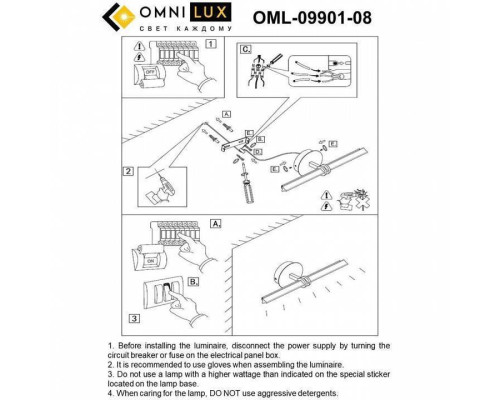 OMNI LUX
СВЕТ КАЖДОМУ
OML-09901-08

1
OFF
C.
A.
E.
B.
D.
E.
E.
2
A.
ON
B.
3

1. Before installing the luminaire, disconnect the power supply by turning the circuit breaker or fuse on the electrical panel box.
2. It is recommended to use gloves when assembling the luminaire.
3. Do not use a lamp with a higher wattage than indicated on the special sticker located on the lamp base.
4. When caring for the lamp, DO NOT use aggressive detergents.