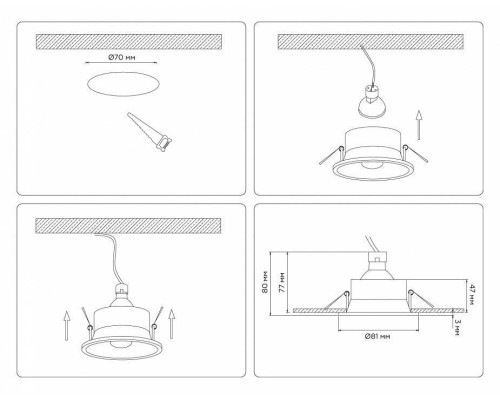 Ø70 мм

80 мм
77 мм
47 мм
3 мм
Ø81 мм