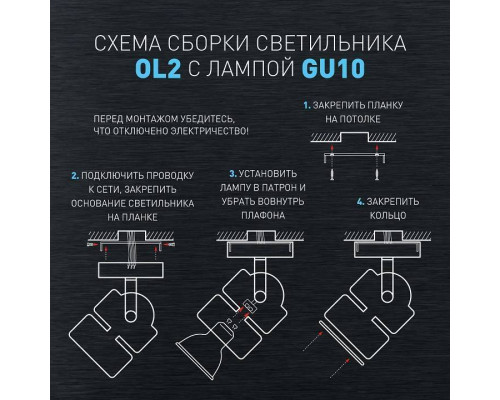 СХЕМА СБОРКИ СВЕТИЛЬНИКА
OL2 С ЛАМПОЙ GU10

ПЕРЕД МОНТАЖОМ УБЕДИТЕСЬ, ЧТО ОТКЛЮЧЕНО ЭЛЕКТРИЧЕСТВО!

1. ЗАКРЕПИТЬ ПЛАНКУ НА ПОТОЛКЕ

2. ПОДКЛЮЧИТЬ ПРОВОДКУ К СЕТИ, ЗАКРЕПИТЬ ОСНОВАНИЕ СВЕТИЛЬНИКА НА ПЛАНКЕ

3. УСТАНОВИТЬ ЛАМПУ В ПАТРОН И УБРАТЬ ВОВНУТРЬ ПЛАФОНА

4. ЗАКРЕПИТЬ КОЛЬЦО