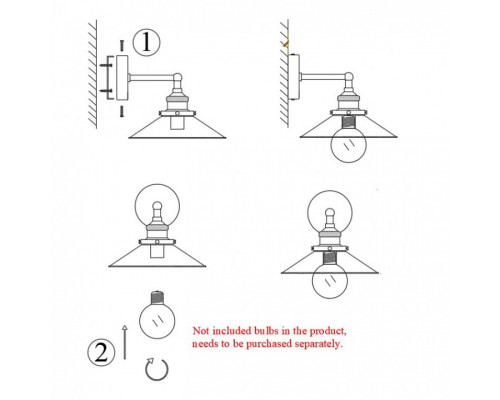 ①

②

Not included bulbs in the product, needs to be purchased separately.