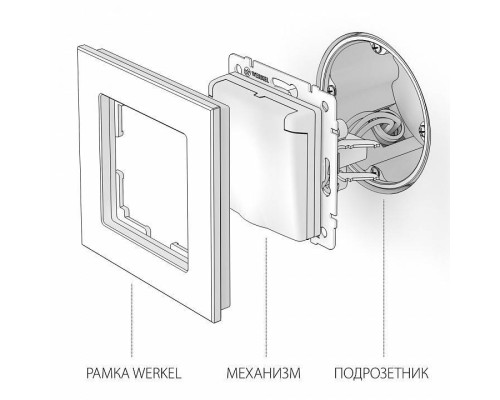 WERKEL

РАМКА WERKEL

МЕХАНИЗМ

ПОДРОЗЕТНИК