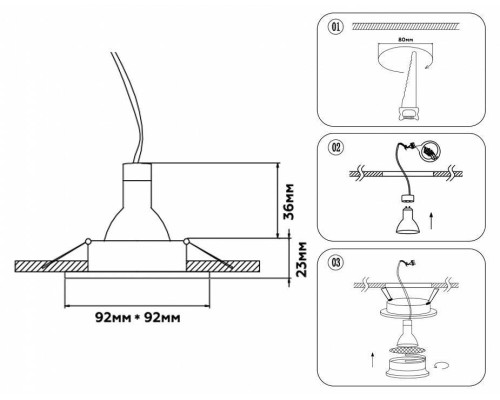 36мм
23мм
92мм * 92мм
01
80мм
02
03