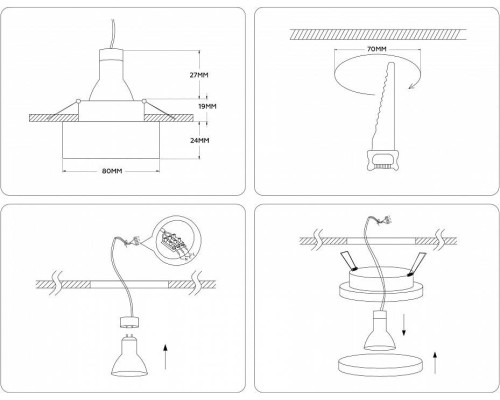 27MM
19MM
24MM
80MM

70MM