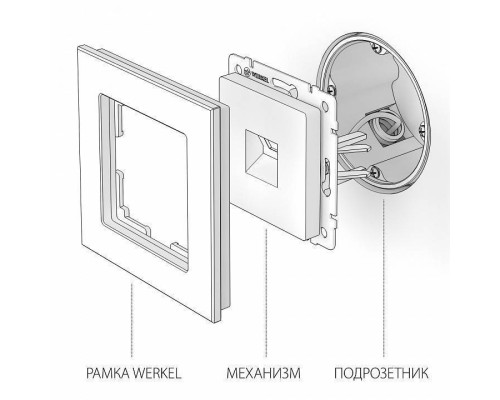 WERKEL

РАМКА WERKEL

МЕХАНИЗМ

ПОДРОЗЕТНИК