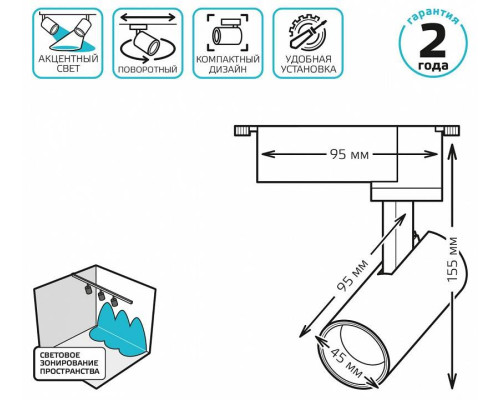 АКЦЕНТНЫЙ СВЕТ

ПОВОРОТНЫЙ

КОМПАКТНЫЙ ДИЗАЙН

УДОБНАЯ УСТАНОВКА

гарантия
2
года

95 мм

95 мм

155 мм

45 мм

СВЕТОВОЕ ЗОНИРОВАНИЕ ПРОСТРАНСТВА