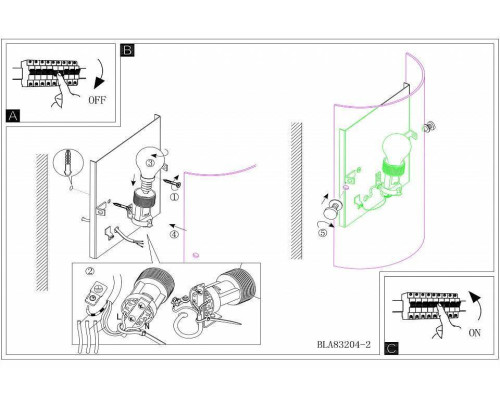 B

OFF

A

③

①

④

②

L

N

⑤

BLA83204-2

ON

C