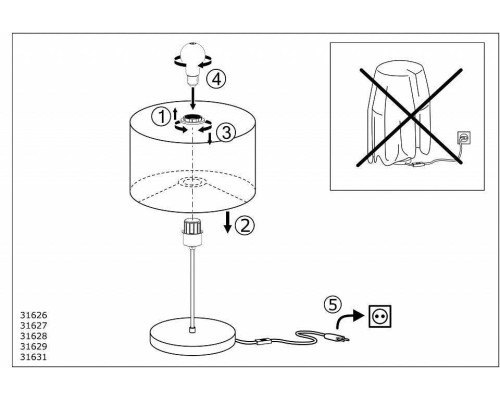 4
1
3
2
5
31626
31627
31628
31629
31631