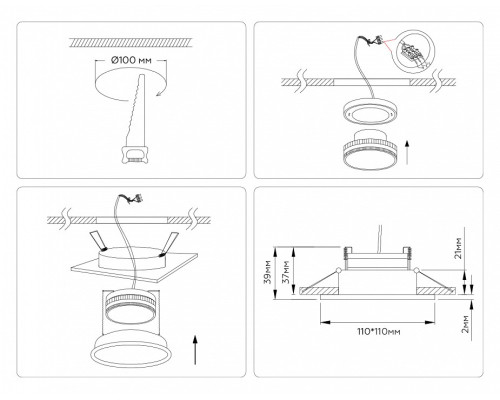 Ø100 мм

39мм
37мм
21мм
110*110мм
2мм