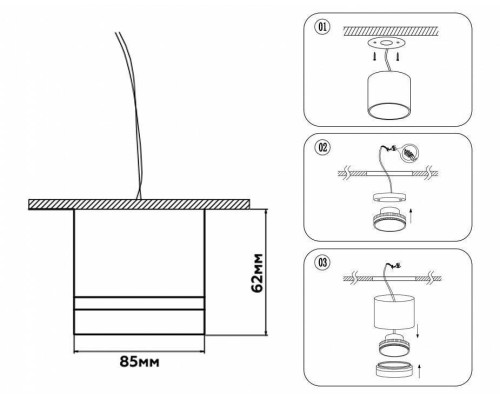 62мм
85мм
01
02
03