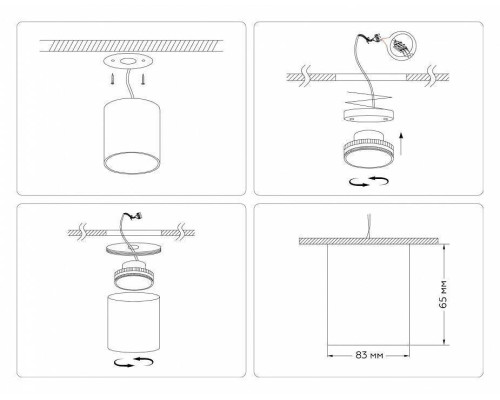 65 мм

83 мм