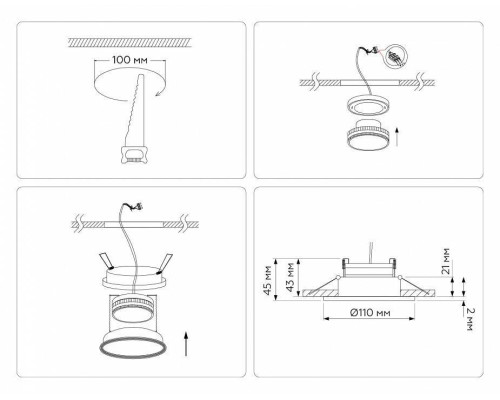 100 мм

45 мм
43 мм
21 мм
Ø110 мм
2 мм