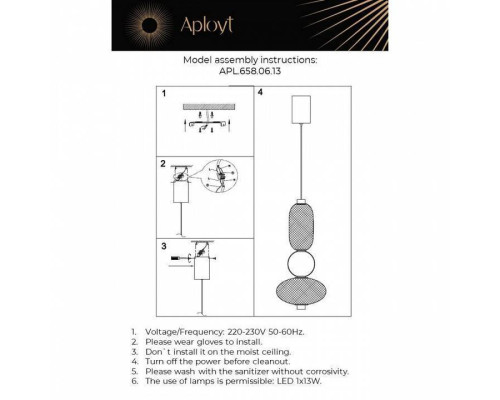 Aployt

Model assembly instructions:
APL.658.06.13

1

2

3

4

1. Voltage/Frequency: 220-230V 50-60Hz.
2. Please wear gloves to install.
3. Don`t install it on the moist ceiling.
4. Turn off the power before cleanout.
5. Please wash with the sanitizer without corrosivity.
6. The use of lamps is permissible: LED 1x13W.