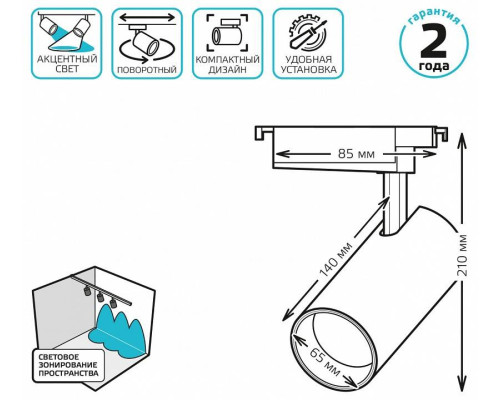 АКЦЕНТНЫЙ СВЕТ

ПОВОРОТНЫЙ

КОМПАКТНЫЙ ДИЗАЙН

УДОБНАЯ УСТАНОВКА

гарантия
2
года

85 мм

140 мм

210 мм

65 мм

СВЕТОВОЕ ЗОНИРОВАНИЕ ПРОСТРАНСТВА