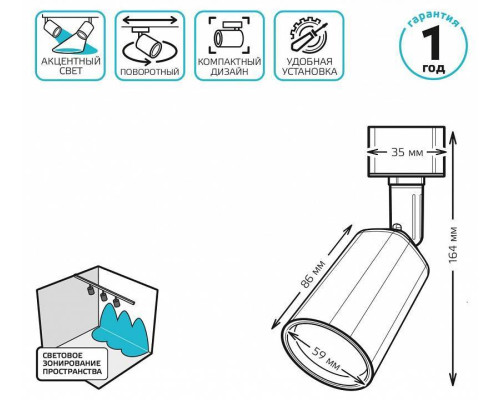 АКЦЕНТНЫЙ СВЕТ

ПОВОРОТНЫЙ

КОМПАКТНЫЙ ДИЗАЙН

УДОБНАЯ УСТАНОВКА

гарантия
1
год

35 мм

164 мм

86 мм

59 мм

СВЕТОВОЕ ЗОНИРОВАНИЕ ПРОСТРАНСТВА