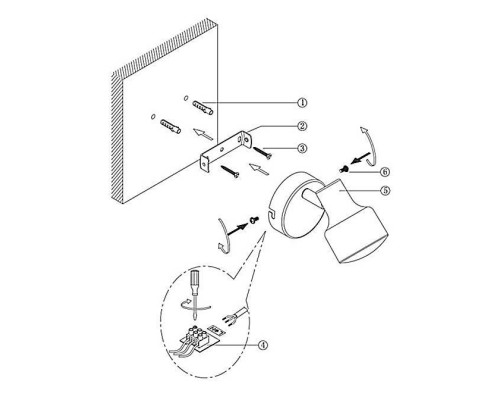 ①
②
③
⑥
⑤
④