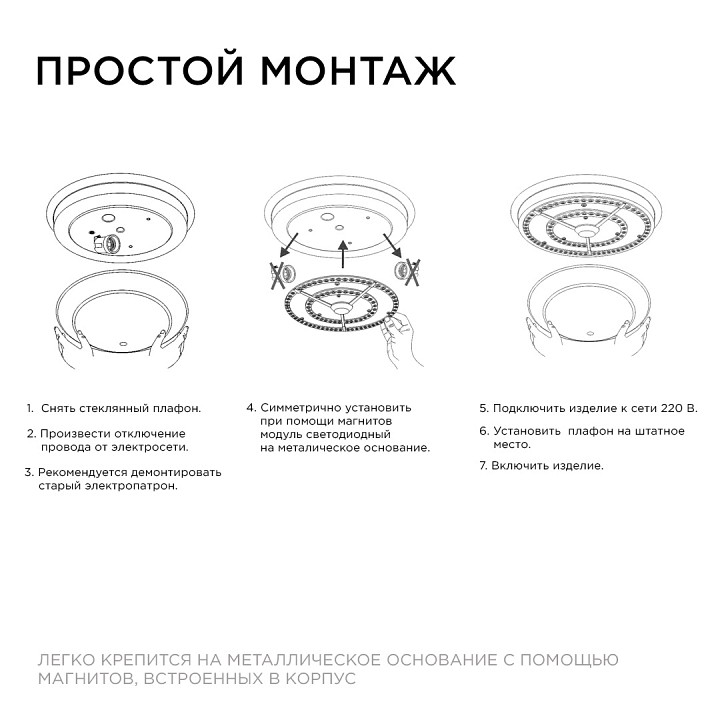 ПРОСТОЙ МОНТАЖ

1. Снять стеклянный плафон.

2. Произвести отключение провода от электросети.

3. Рекомендуется демонтировать старый электропатрон.

4. Симметрично установить при помощи магнитов модуль светодиодный на металическое основание.

5. Подключить изделие к сети 220 В.

6. Установить плафон на штатное место.

7. Включить изделие.

ЛЕГКО КРЕПИТСЯ НА МЕТАЛЛИЧЕСКОЕ ОСНОВАНИЕ С ПОМОЩЬЮ МАГНИТОВ, ВСТРОЕННЫХ В КОРПУС