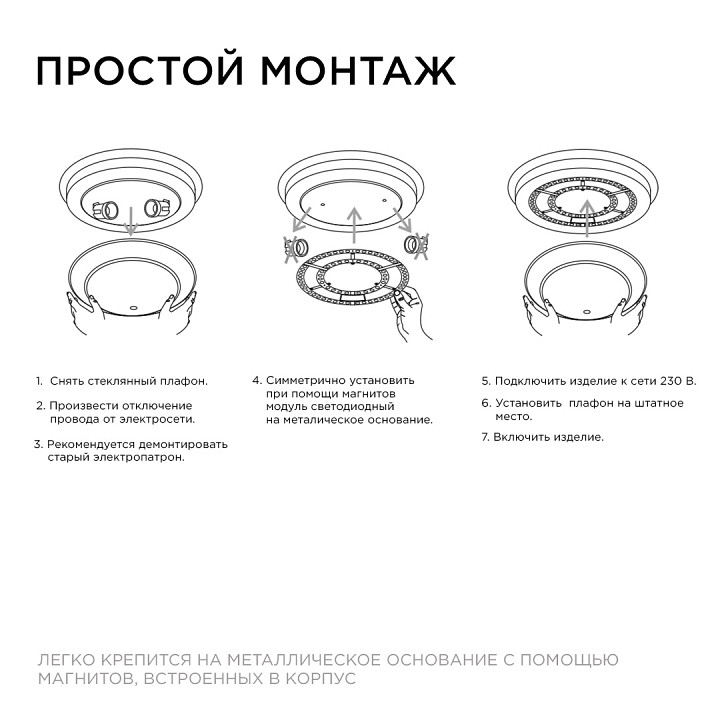 ПРОСТОЙ МОНТАЖ

1. Снять стеклянный плафон.

2. Произвести отключение провода от электросети.

3. Рекомендуется демонтировать старый электропатрон.

4. Симметрично установить при помощи магнитов модуль светодиодный на металическое основание.

5. Подключить изделие к сети 230 В.

6. Установить плафон на штатное место.

7. Включить изделие.

ЛЕГКО КРЕПИТСЯ НА МЕТАЛЛИЧЕСКОЕ ОСНОВАНИЕ С ПОМОЩЬЮ МАГНИТОВ, ВСТРОЕННЫХ В КОРПУС