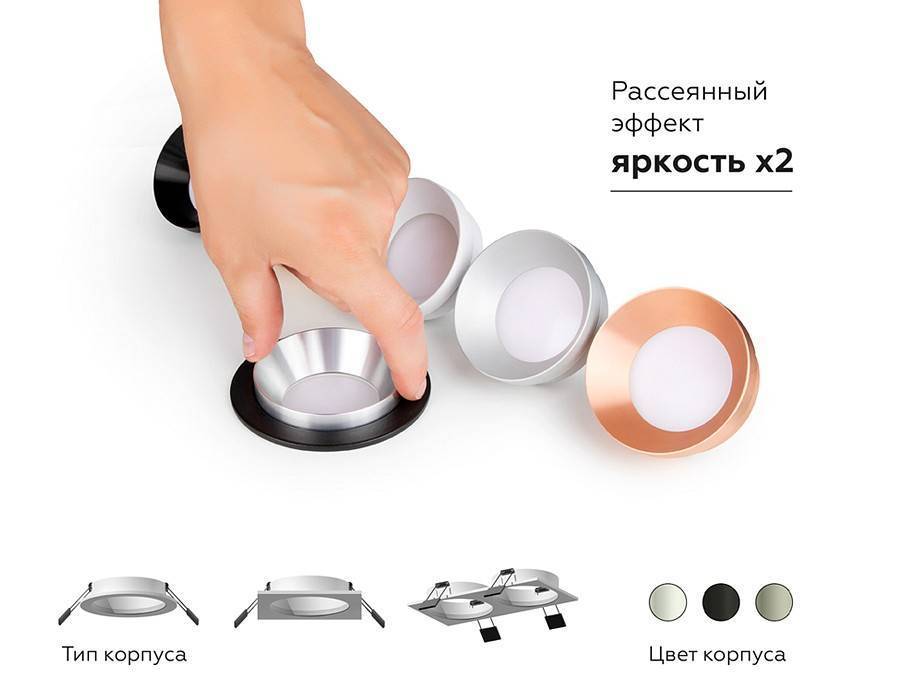 Рассеянный эффект
яркость x2

Тип корпуса

Цвет корпуса