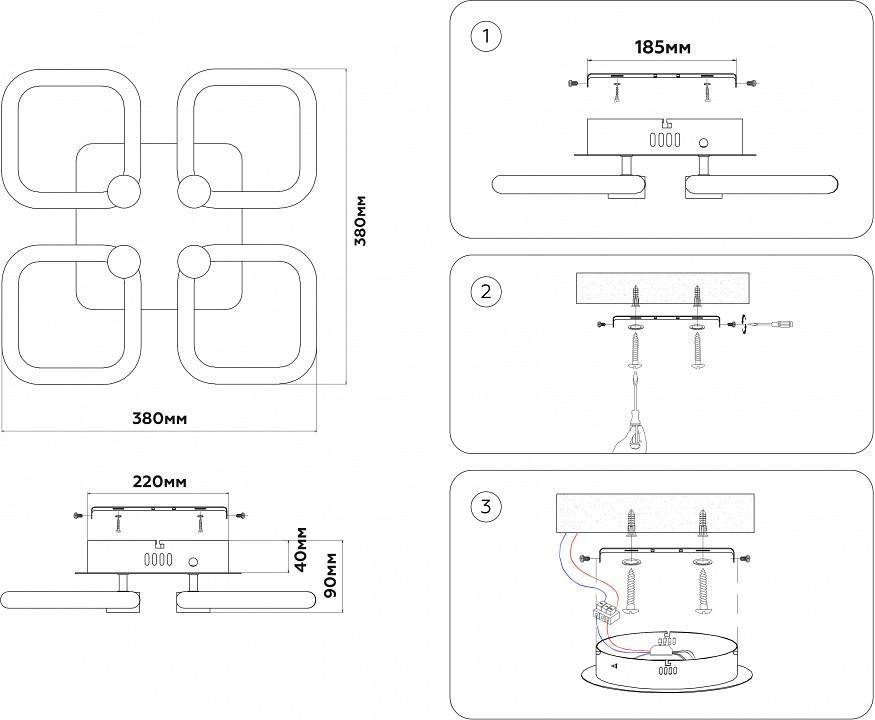 380мм

380мм

220мм

40мм

90мм

1

185мм

2

3