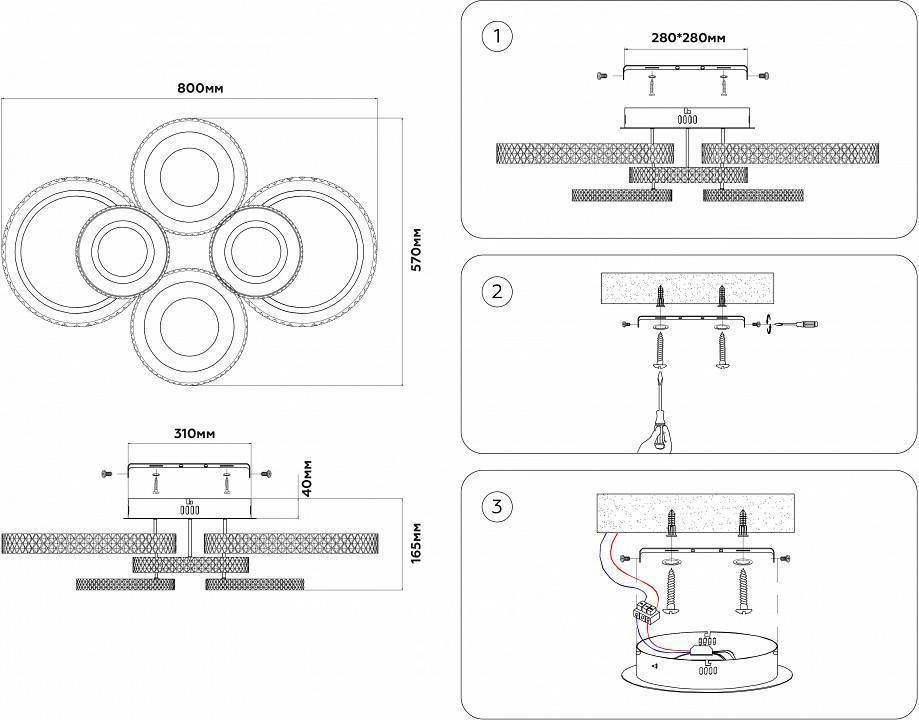 800мм

570мм

310мм

40мм

165мм

1

280*280мм

2

3