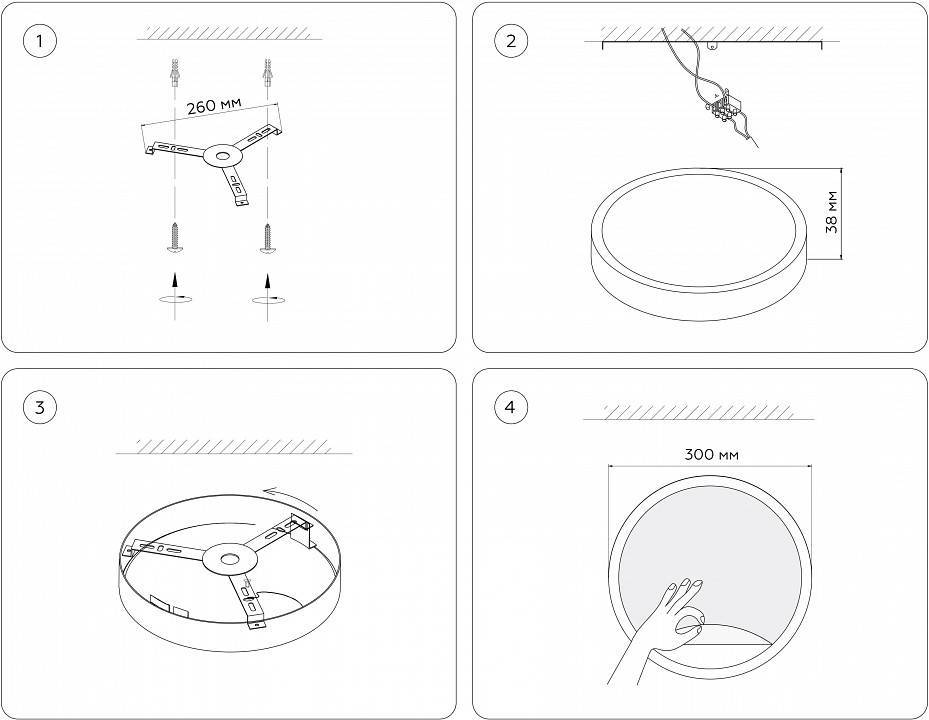 1

260 мм

2

38 мм

3

4

300 мм