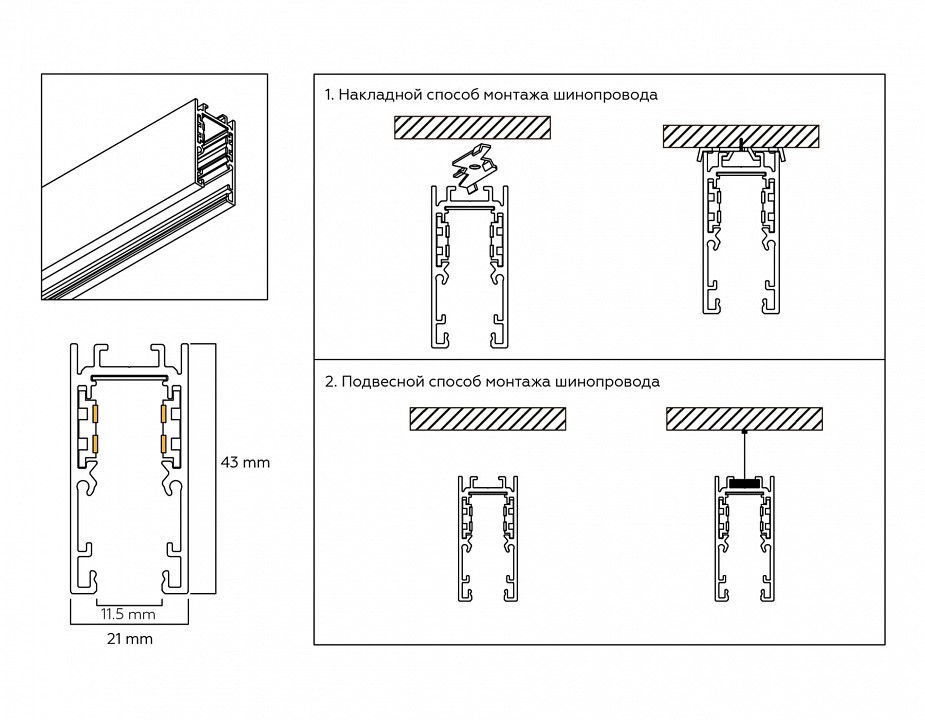 43 mm

11.5 mm

21 mm

1. Накладной способ монтажа шинопровода

2. Подвесной способ монтажа шинопровода