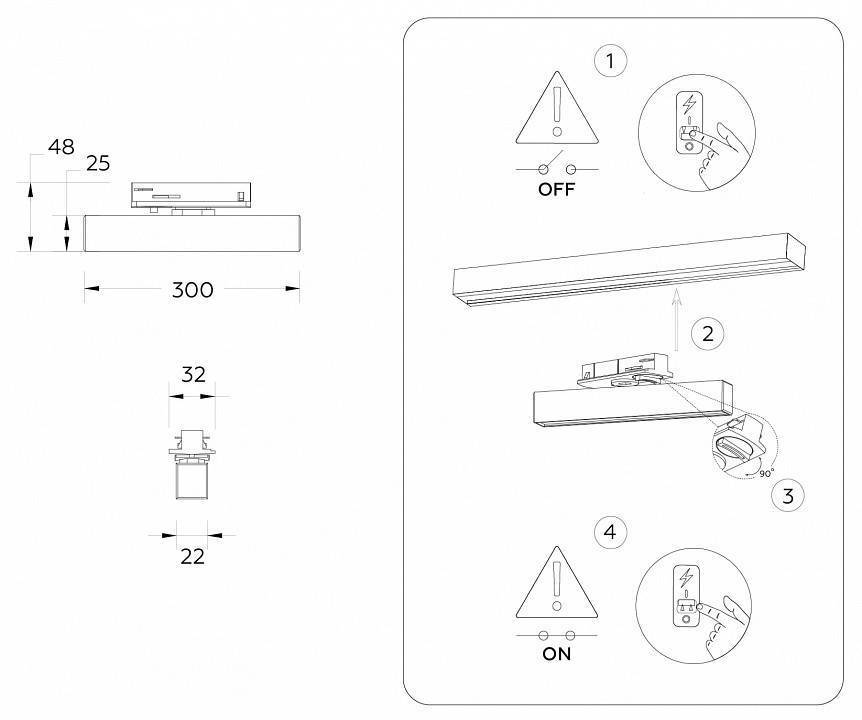 48
25
300
32
22
1
OFF
2
90°
3
4
ON