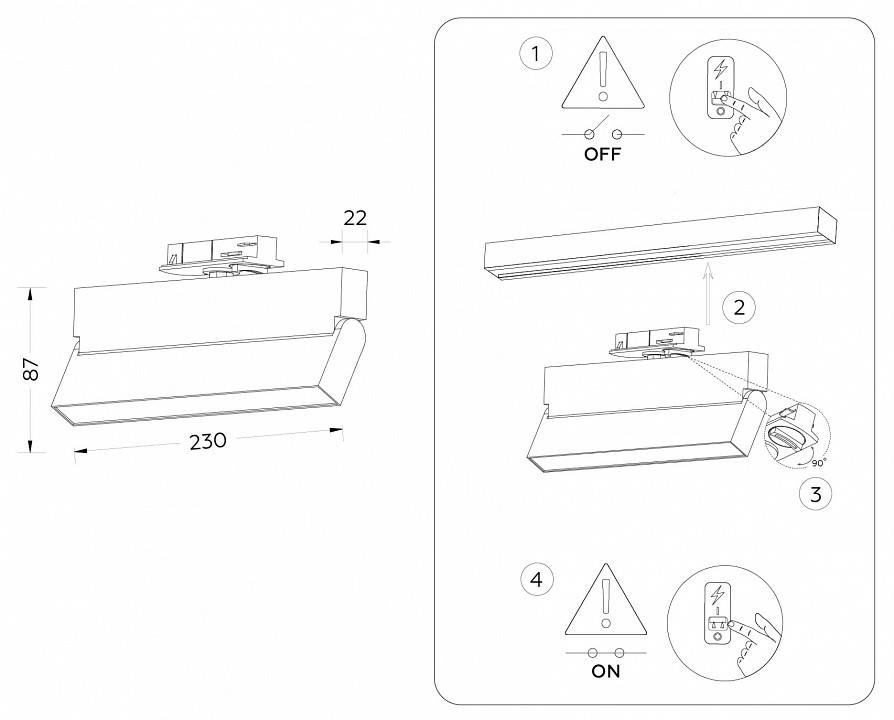 22
87
230
1
OFF
2
90°
3
4
ON