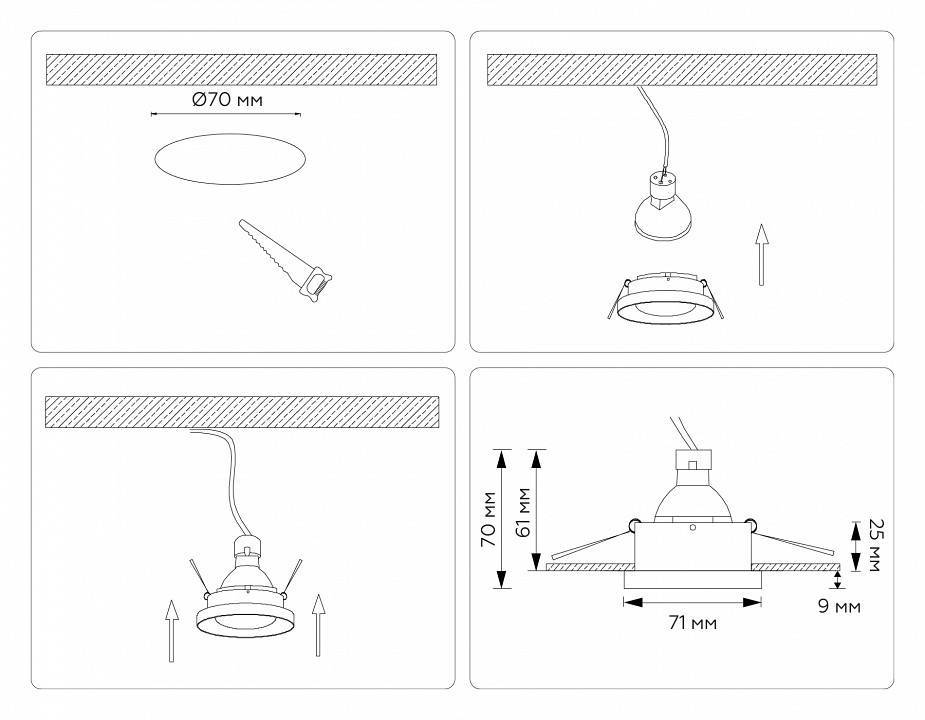 Ø70 мм

70 мм
61 мм
25 мм
9 мм
71 мм