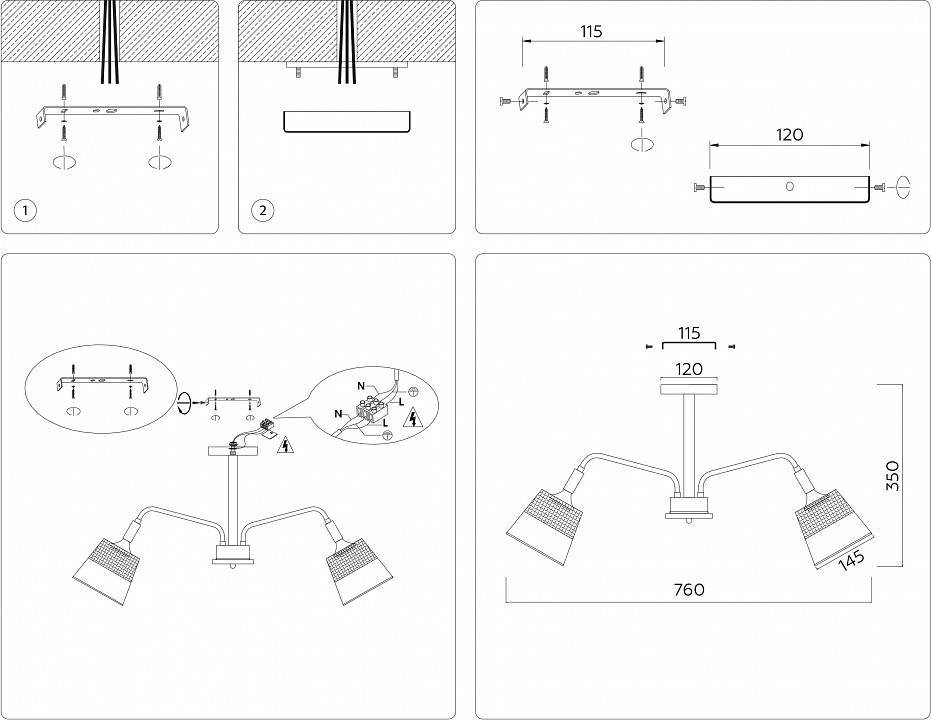 1

2

115

120

N
L
N
L

115
120
350
145
760