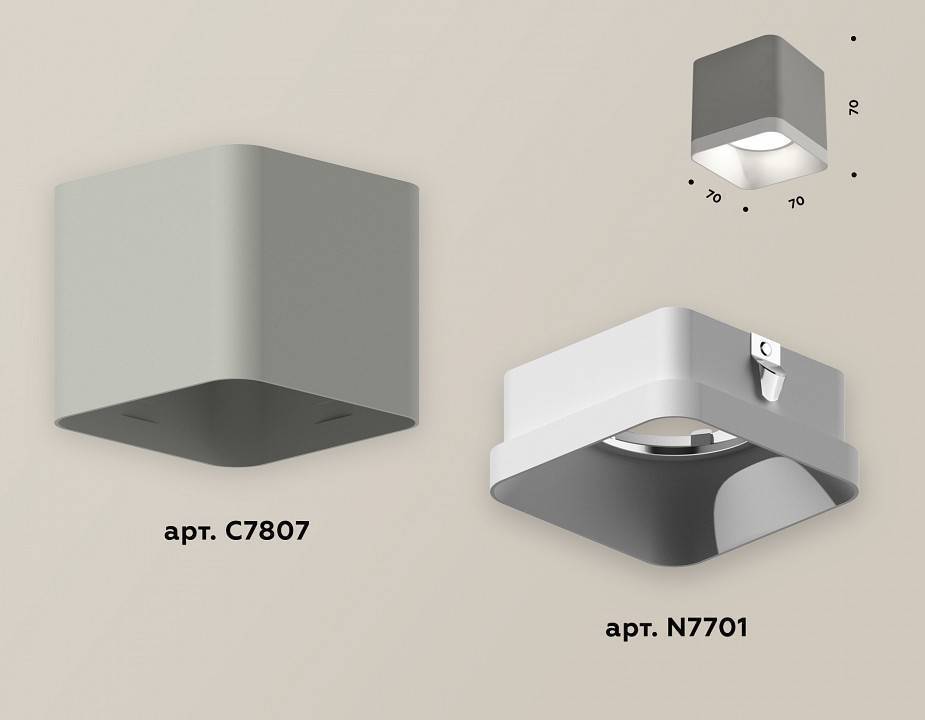 70

70

70

арт. C7807

арт. N7701