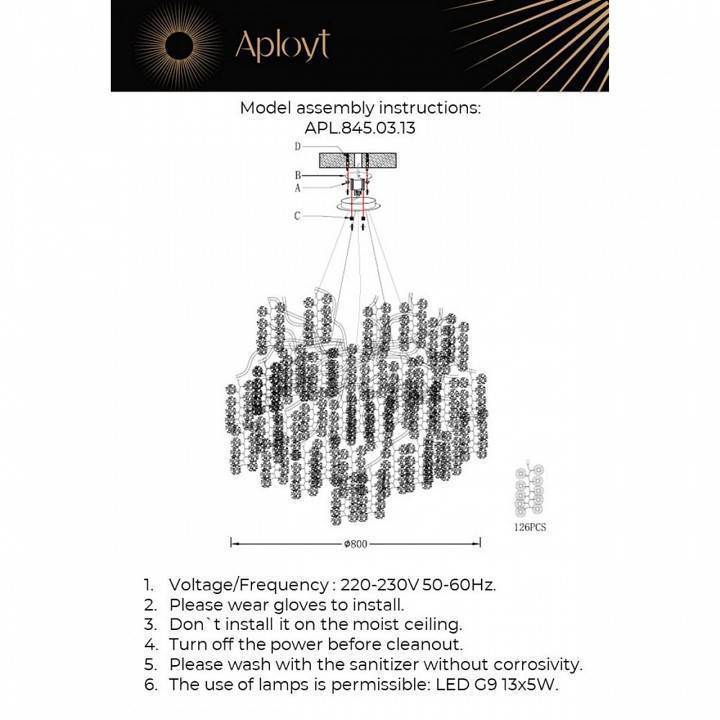 Aployt

Model assembly instructions:
APL.845.03.13

D
B
A
C

126PCS

ø800

1. Voltage/Frequency : 220-230V 50-60Hz.
2. Please wear gloves to install.
3. Don`t install it on the moist ceiling.
4. Turn off the power before cleanout.
5. Please wash with the sanitizer without corrosivity.
6. The use of lamps is permissible: LED G9 13x5W.