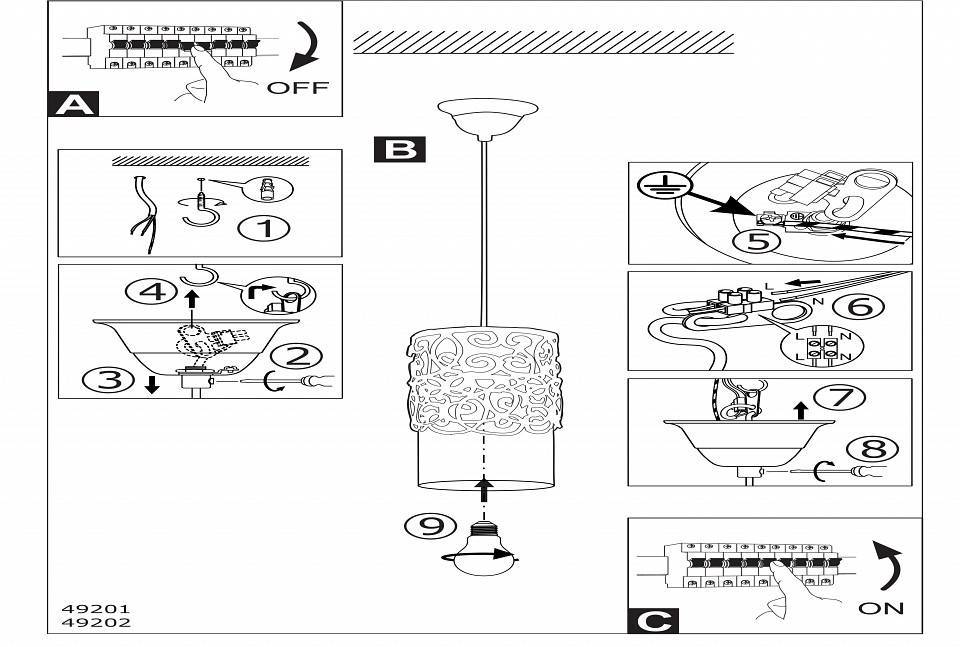 OFF
A
B
1
4
2
3
5
L
N
6
L N
L N
7
8
9
ON
C
49201
49202