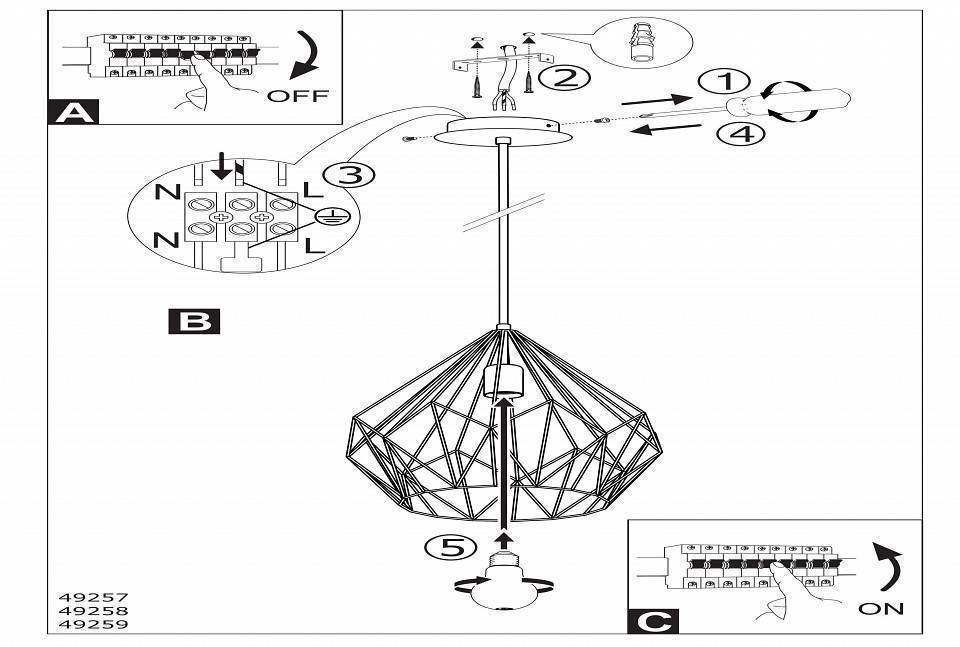 OFF
A
2
1
4
3
N
L
N
L
B
5
49257
49258
49259
ON
C