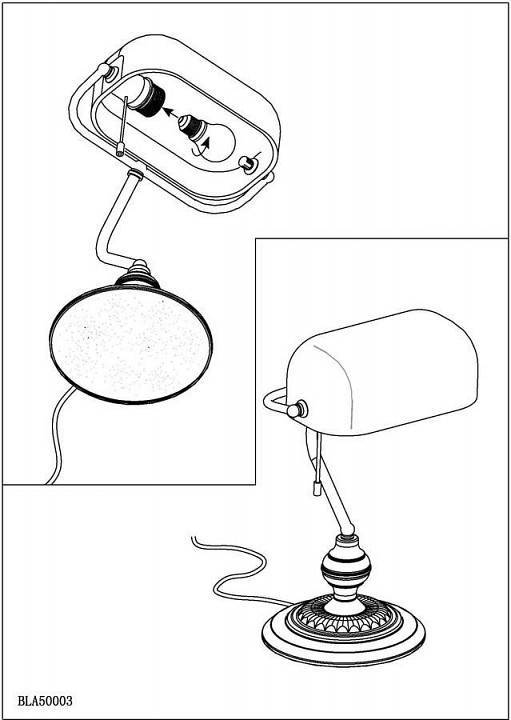 BLA50003