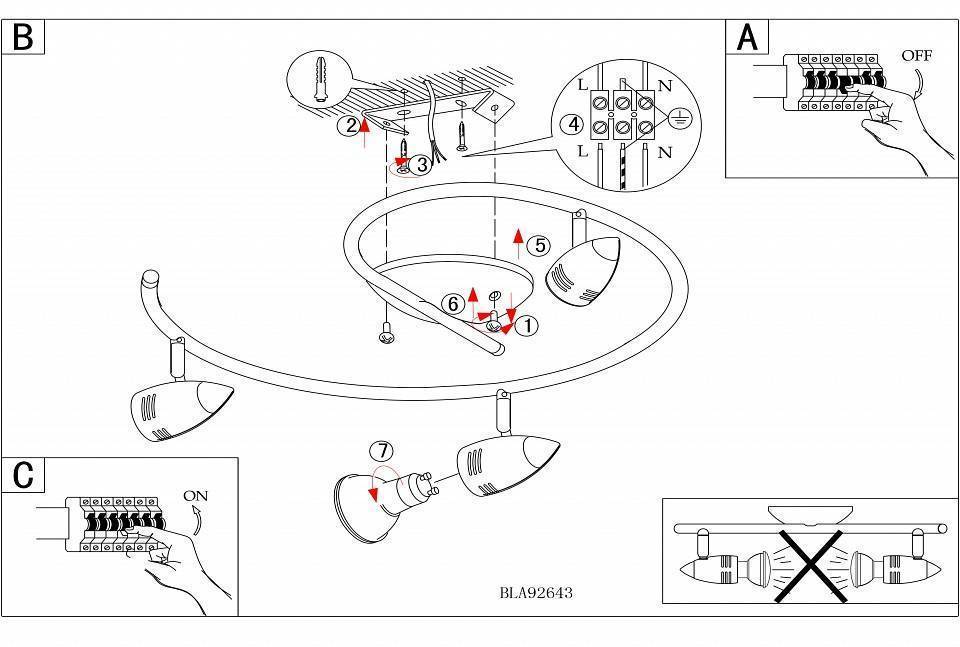 B

A

OFF

L

N

L

N

2

3

4

5

6

1

7

C

ON

BLA92643