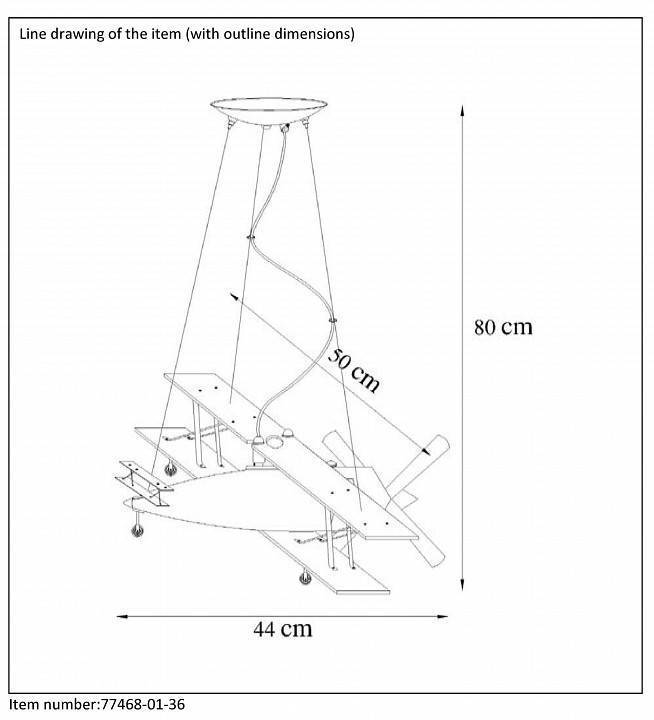 Line drawing of the item (with outline dimensions)

80 cm

50 cm

44 cm

Item number:77468-01-36