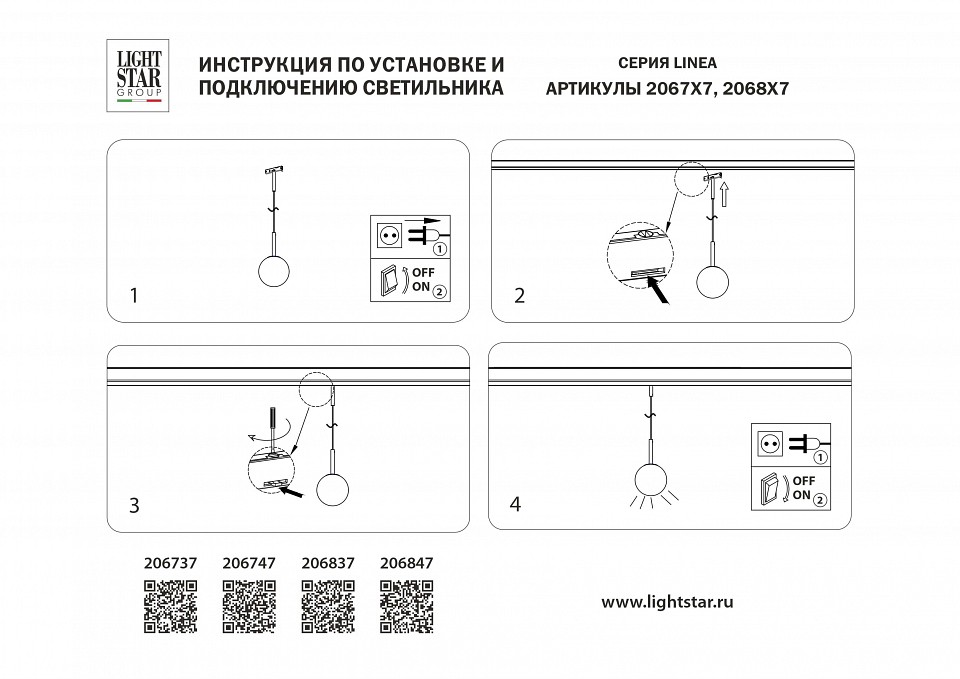 LIGHT STAR GROUP

ИНСТРУКЦИЯ ПО УСТАНОВКЕ И ПОДКЛЮЧЕНИЮ СВЕТИЛЬНИКА

СЕРИЯ LINEA
АРТИКУЛЫ 2067X7, 2068X7

1

1
OFF
ON 2

2

3

4

1
OFF
ON 2

206737 206747 206837 206847

www.lightstar.ru