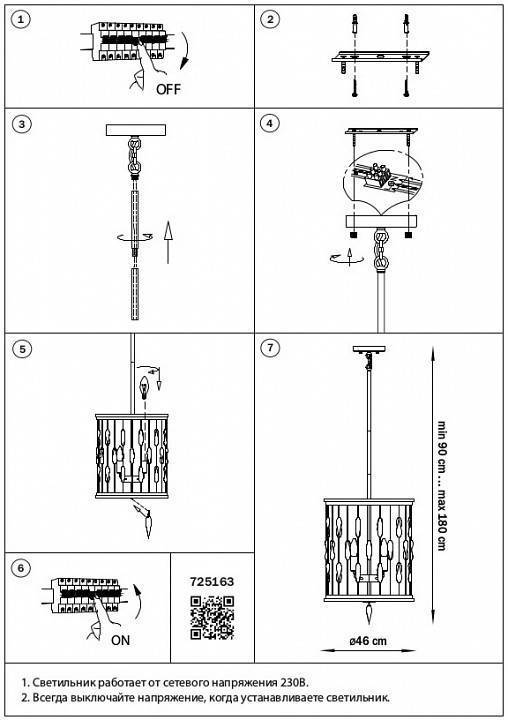 1

OFF

2

3

4

5

7

min 90 cm ... max 180 cm

ø46 cm

6

ON

725163

1. Светильник работает от сетевого напряжения 230В.
2. Всегда выключайте напряжение, когда устанавливаете светильник.