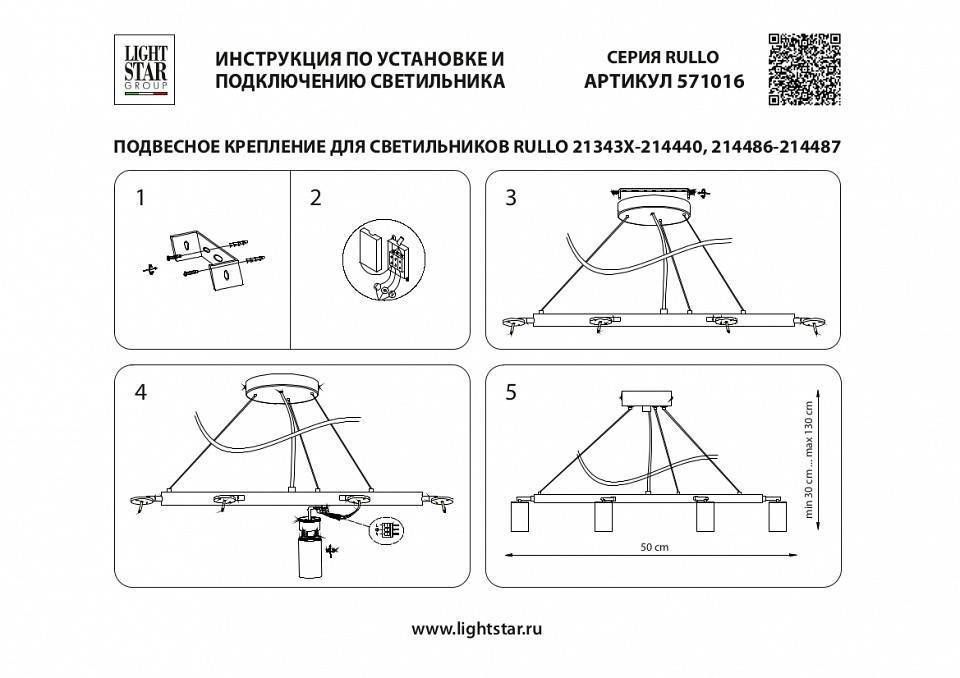 LIGHT STAR GROUP

ИНСТРУКЦИЯ ПО УСТАНОВКЕ И ПОДКЛЮЧЕНИЮ СВЕТИЛЬНИКА

СЕРИЯ RULLO
АРТИКУЛ 571016

ПОДВЕСНОЕ КРЕПЛЕНИЕ ДЛЯ СВЕТИЛЬНИКОВ RULLO 21343X-214440, 214486-214487

1

2

3

4

5

min 30 cm ... max 130 cm

50 cm

www.lightstar.ru