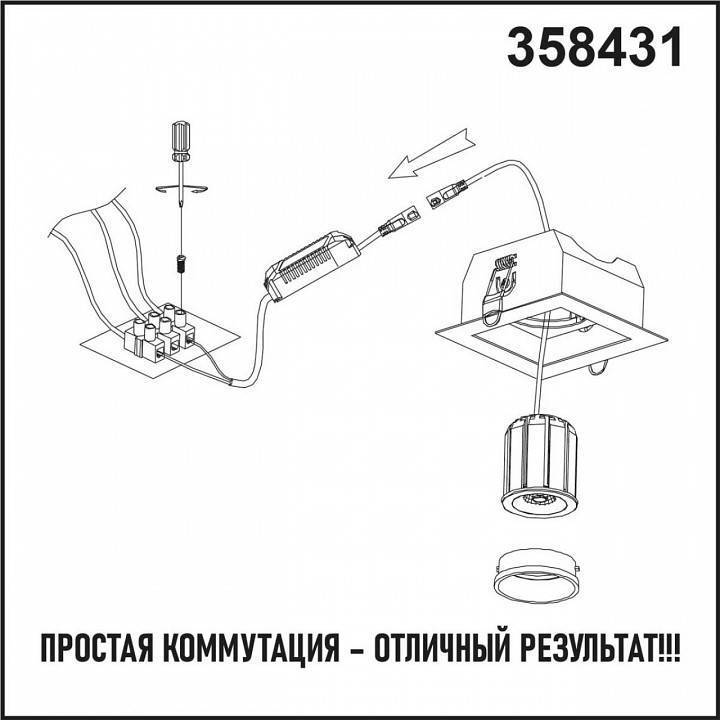 358431

ПРОСТАЯ КОММУТАЦИЯ – ОТЛИЧНЫЙ РЕЗУЛЬТАТ!!!