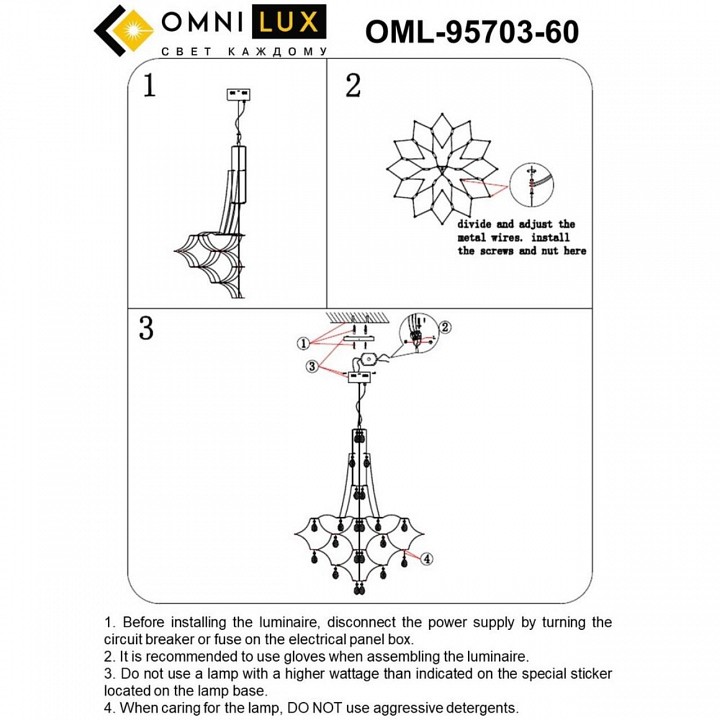 OMNI LUX
СВЕТ КАЖДОМУ

OML-95703-60

1

2

divide and adjust the metal wires. install the screws and nut here

3

①

②

③

④

1. Before installing the luminaire, disconnect the power supply by turning the circuit breaker or fuse on the electrical panel box.
2. It is recommended to use gloves when assembling the luminaire.
3. Do not use a lamp with a higher wattage than indicated on the special sticker located on the lamp base.
4. When caring for the lamp, DO NOT use aggressive detergents.