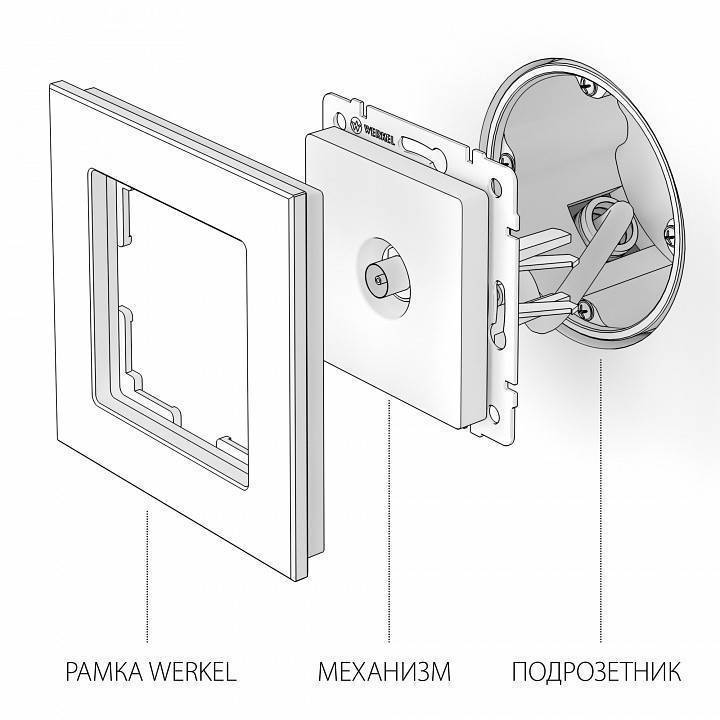 WERKEL

РАМКА WERKEL

МЕХАНИЗМ

ПОДРОЗЕТНИК