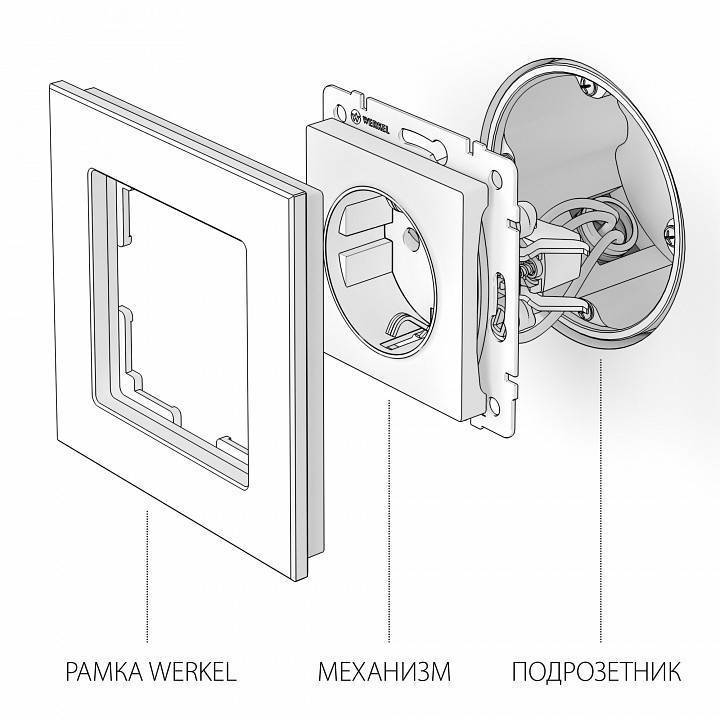 WERKEL

РАМКА WERKEL

МЕХАНИЗМ

ПОДРОЗЕТНИК